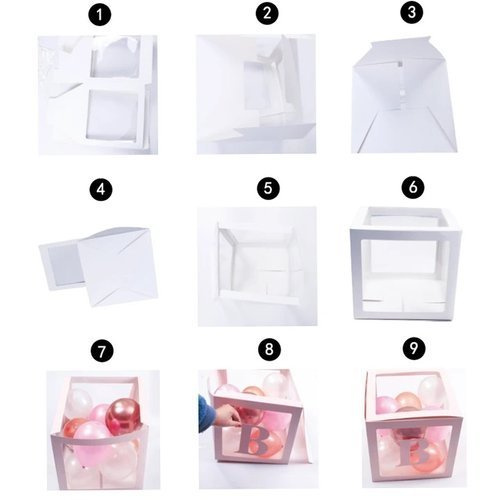 1
2
3
4
5
6
7
8
B
9
B